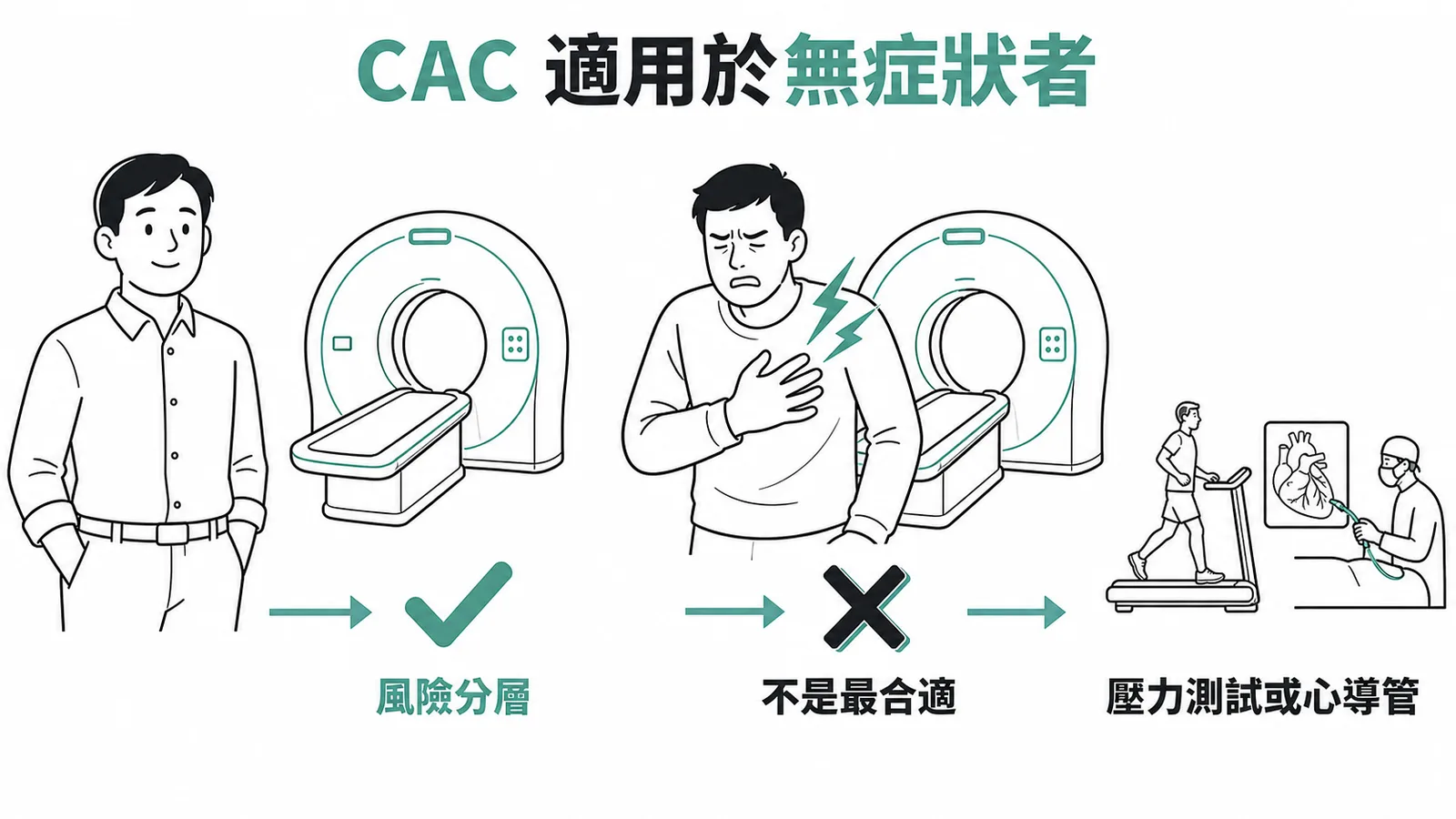 CAC 適用於無症狀者

風險分層

不是最合適

壓力測試或心導管