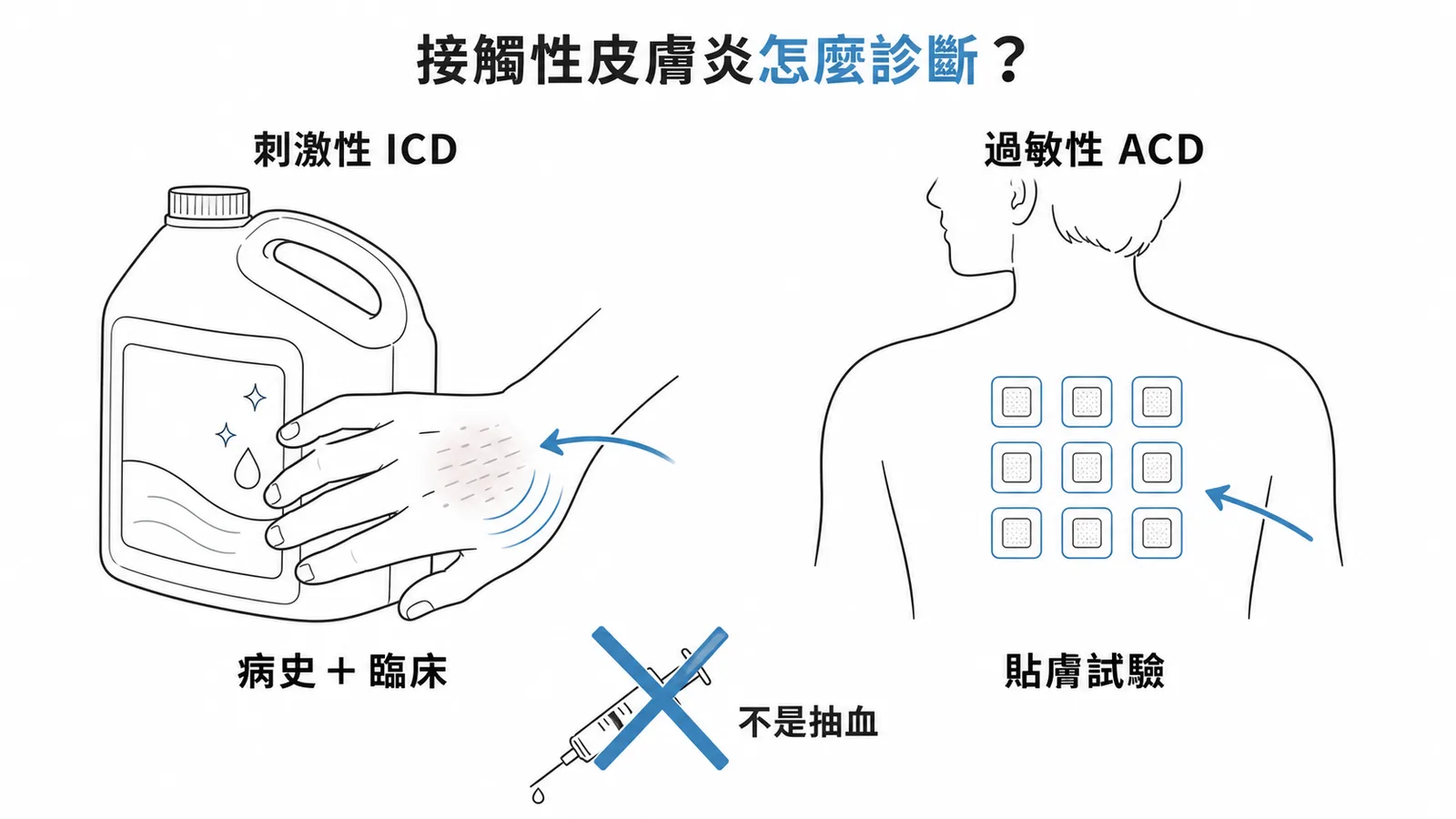 接觸性皮膚炎怎麼診斷？

刺激性 ICD

過敏性 ACD

病史 + 臨床

貼膚試驗

不是抽血